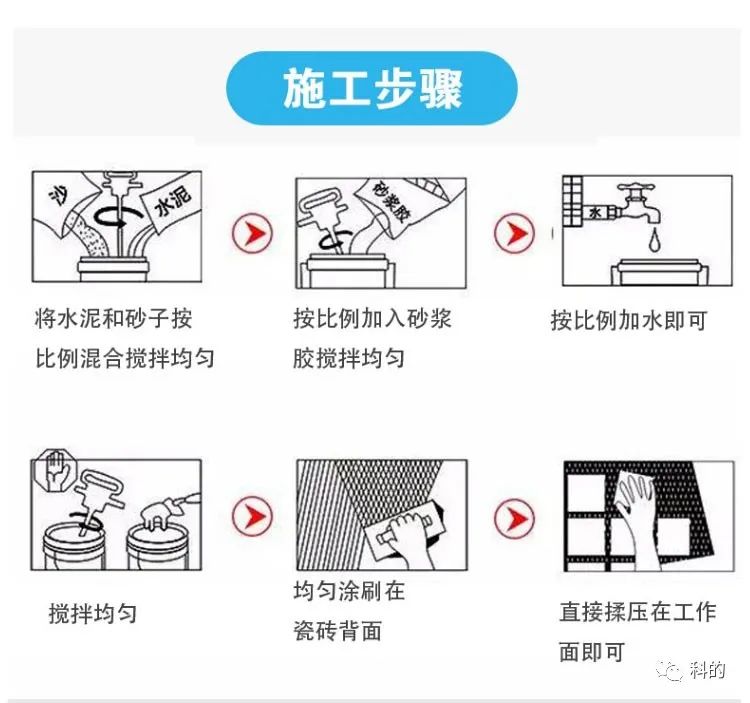 施工步骤

沙
水泥

将水泥和砂子按比例混合搅拌均匀

砂浆胶

按比例加入砂浆胶搅拌均匀

水

按比例加水即可

搅拌均匀

均匀涂刷在瓷砖背面

直接揉压在工作面即可

科的