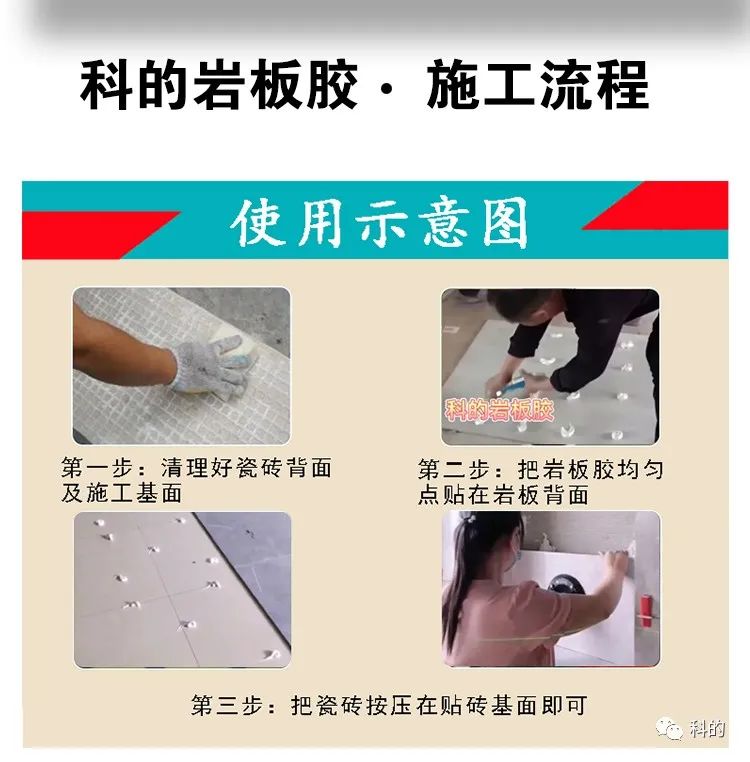 科的岩板胶 · 施工流程

使用示意图

科的岩板胶

第一步：清理好瓷砖背面及施工基面

第二步：把岩板胶均匀点贴在岩板背面

第三步：把瓷砖按压在贴砖基面即可

科的