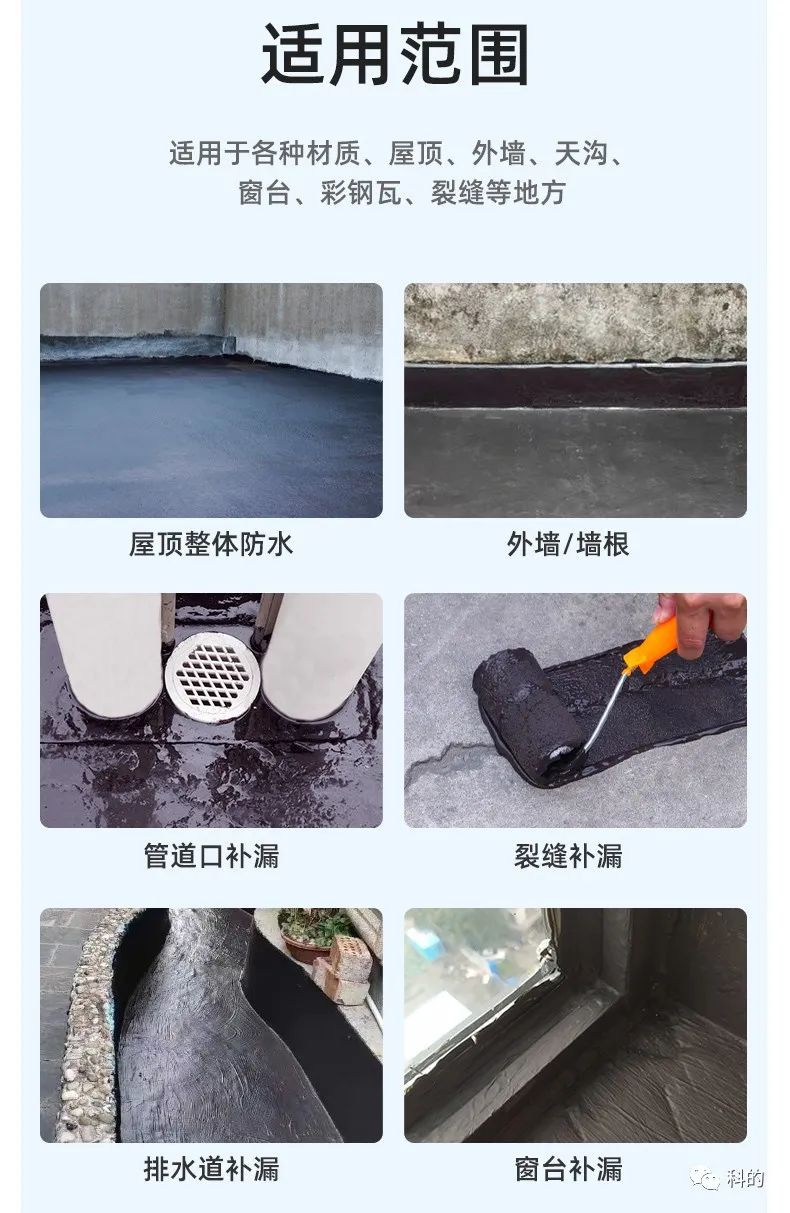 适用范围

适用于各种材质、屋顶、外墙、天沟、窗台、彩钢瓦、裂缝等地方

屋顶整体防水

外墙/墙根

管道口补漏

裂缝补漏

排水道补漏

窗台补漏

科的