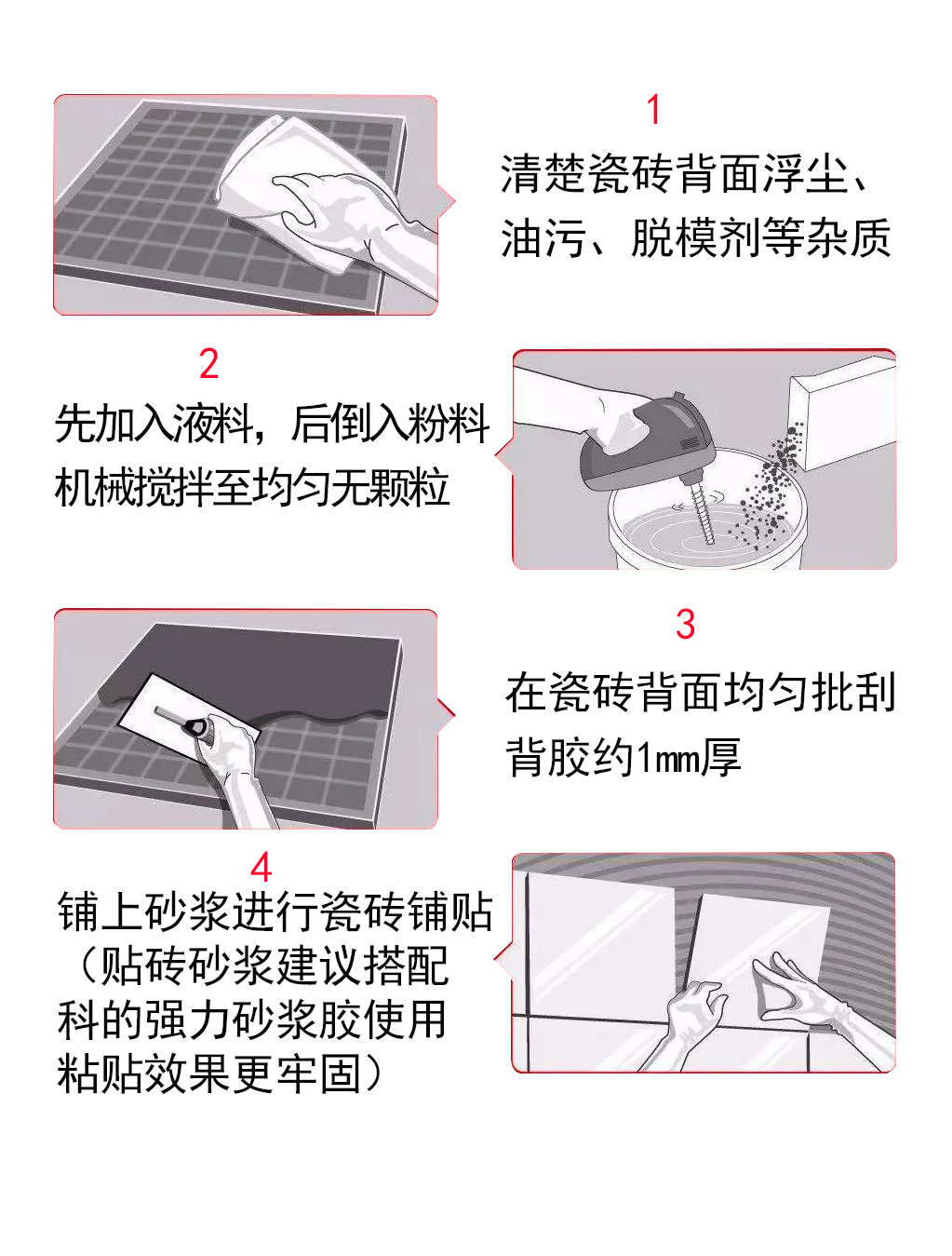 1

清楚瓷砖背面浮尘、油污、脱模剂等杂质

2

先加入液料，后倒入粉料机械搅拌至均匀无颗粒

3

在瓷砖背面均匀批刮背胶约1mm厚

4

铺上砂浆进行瓷砖铺贴（贴砖砂浆建议搭配科的强力砂浆胶使用粘贴效果更牢固）