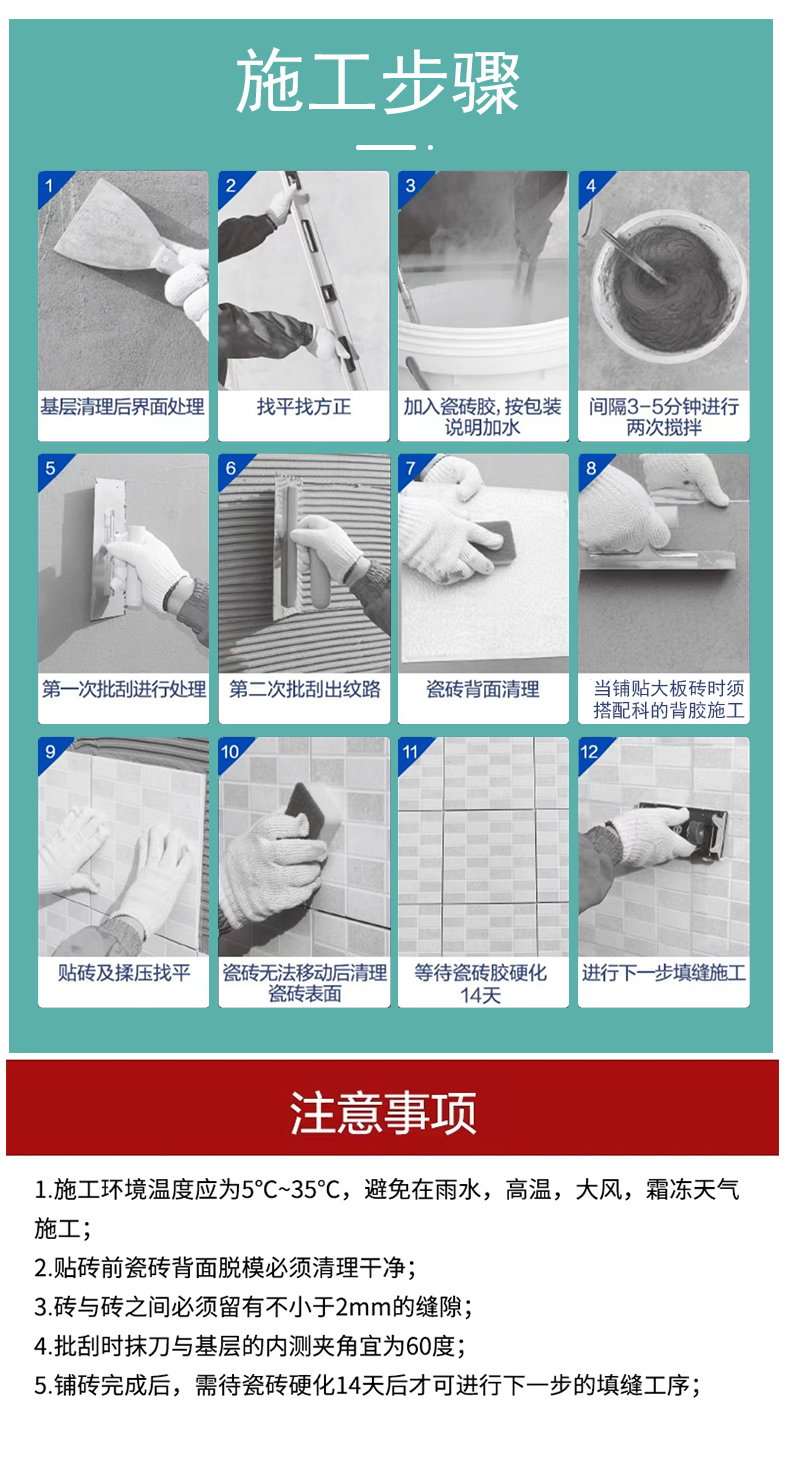 施工步骤

1
基层清理后界面处理

2
找平找方正

3
加入瓷砖胶，按包装说明加水

4
间隔3-5分钟进行两次搅拌

5
第一次批刮进行处理

6
第二次批刮出纹路

7
瓷砖背面清理

8
当铺贴大板砖时须搭配科的背胶施工

9
贴砖及揉压找平

10
瓷砖无法移动后清理瓷砖表面

11
等待瓷砖胶硬化14天

12
进行下一步填缝施工

注意事项

1.施工环境温度应为5°C~35°C，避免在雨水，高温，大风，霜冻天气施工；

2.贴砖前瓷砖背面脱模必须清理干净；

3.砖与砖之间必须留有不小于2mm的缝隙；

4.批刮时抹刀与基层的内测夹角宜为60度；

5.铺砖完成后，需待瓷砖硬化14天后才可进行下一步的填缝工序；