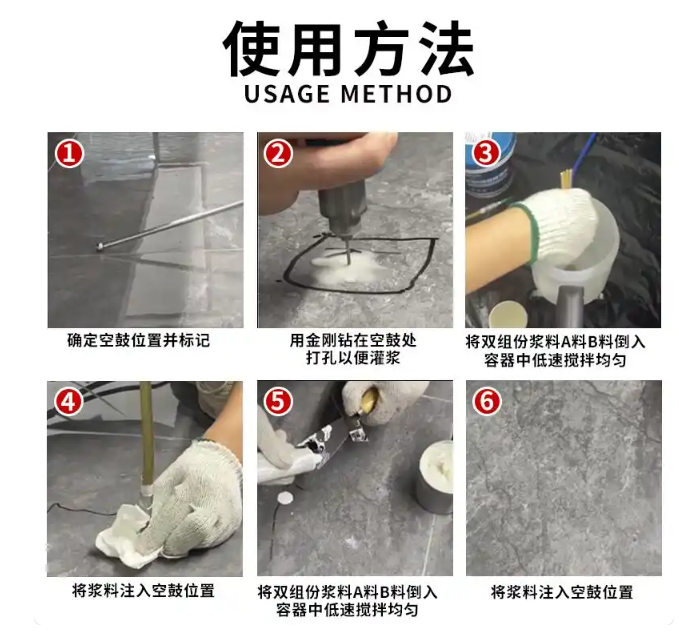 使用方法
USAGE METHOD

1
确定空鼓位置并标记

2
用金刚钻在空鼓处打孔以便灌浆

3
将双组份浆料A料B料倒入容器中低速搅拌均匀

4
将浆料注入空鼓位置

5
将双组份浆料A料B料倒入容器中低速搅拌均匀

6
将浆料注入空鼓位置