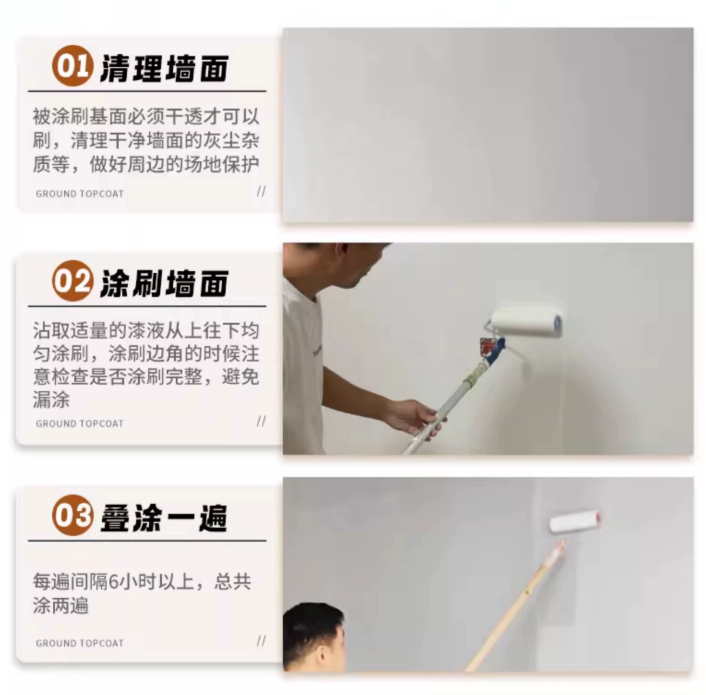 01 清理墙面

被涂刷基面必须干透才可以刷，清理干净墙面的灰尘杂质等，做好周边的场地保护

GROUND TOPCOAT //

02 涂刷墙面

沾取适量的漆液从上往下均匀涂刷，涂刷边角的时候注意检查是否涂刷完整，避免漏涂

GROUND TOPCOAT //

03 叠涂一遍

每遍间隔6小时以上，总共涂两遍

GROUND TOPCOAT //